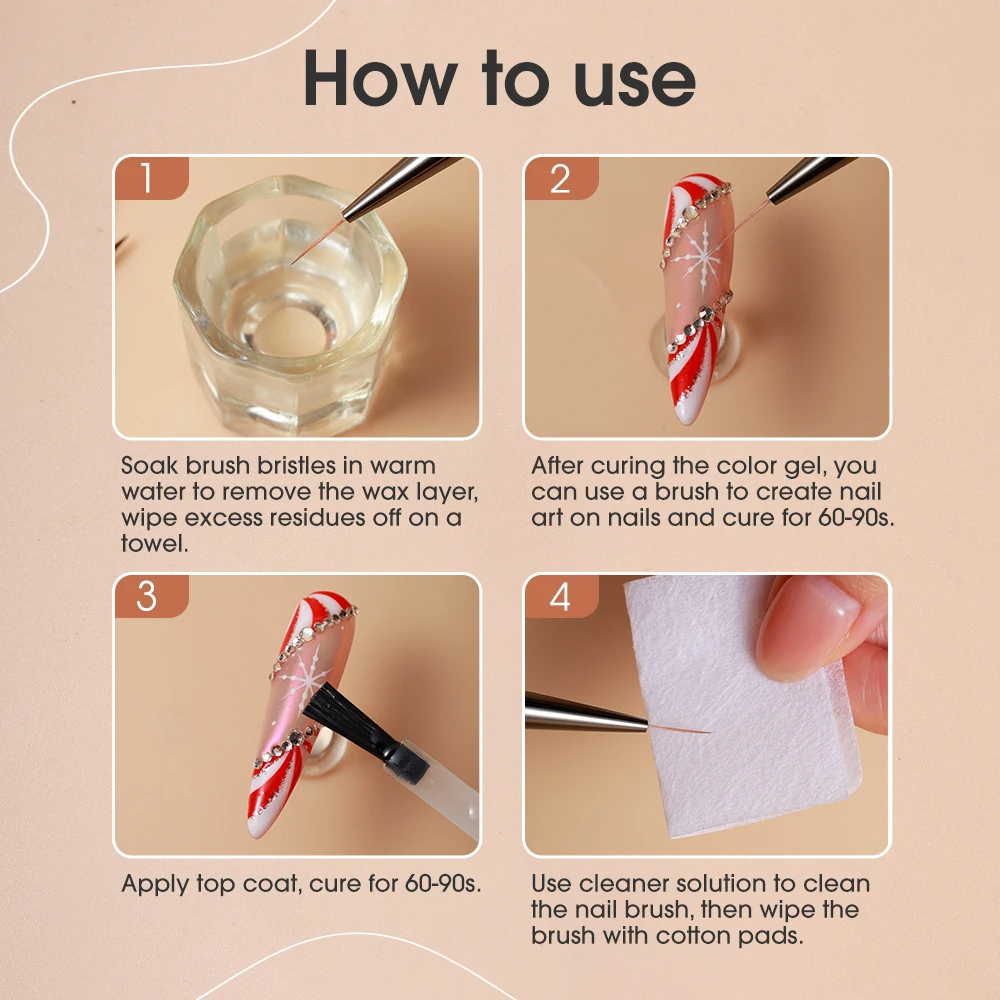 How to use

1

Soak brush bristles in warm water to remove the wax layer, wipe excess residues off on a towel.

2

After curing the color gel, you can use a brush to create nail art on nails and cure for 60-90s.

3

Apply top coat, cure for 60-90s.

4

Use cleaner solution to clean the nail brush, then wipe the brush with cotton pads.