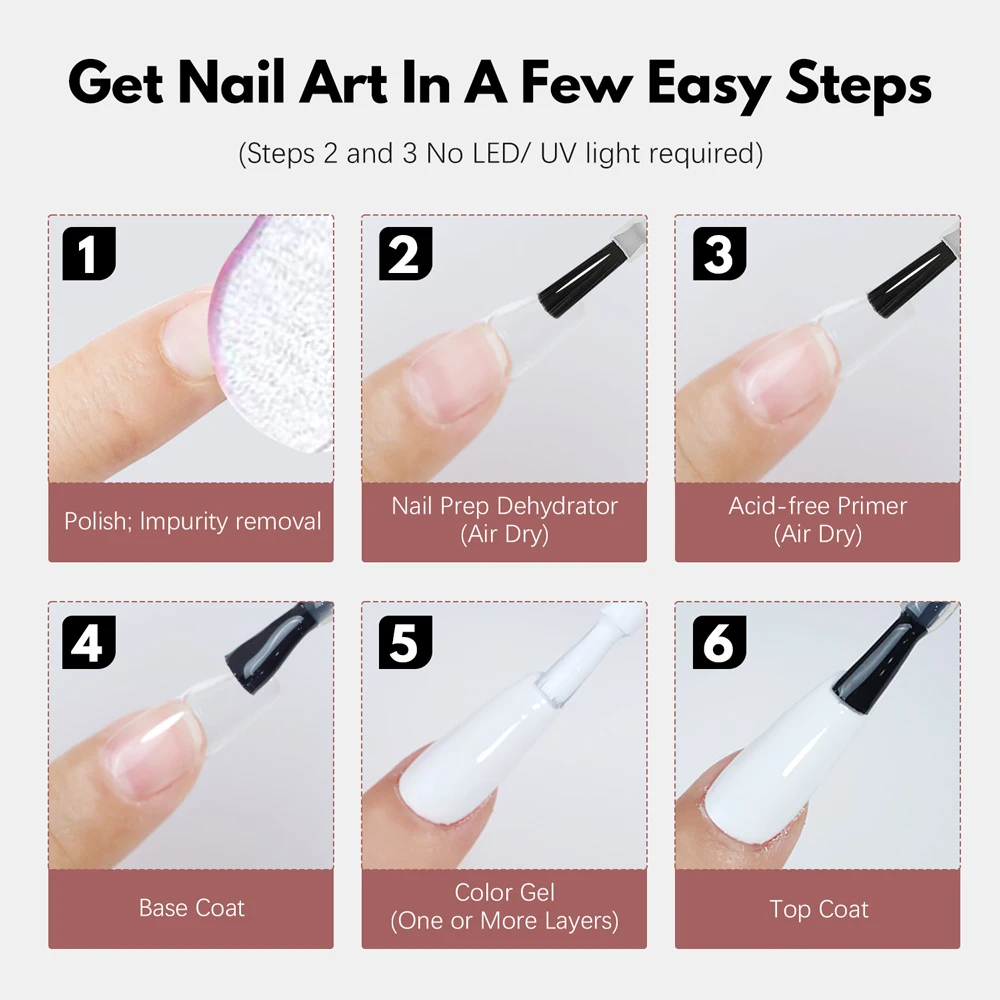 Get Nail Art In A Few Easy Steps

(Steps 2 and 3 No LED/ UV light required)

1

Polish; Impurity removal

2

Nail Prep Dehydrator
(Air Dry)

3

Acid-free Primer
(Air Dry)

4

Base Coat

5

Color Gel
(One or More Layers)

6

Top Coat